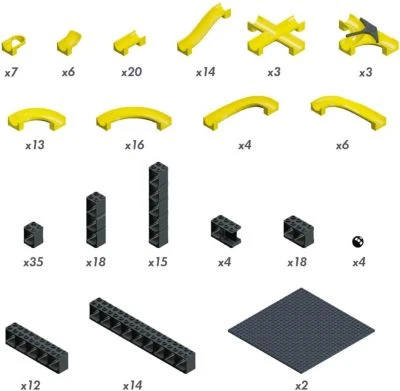 x7 x6 x20 x14 x3 x3

x13 x16 x4 x6

x35 x18 x15 x4 x18 x4

x12 x14 x2